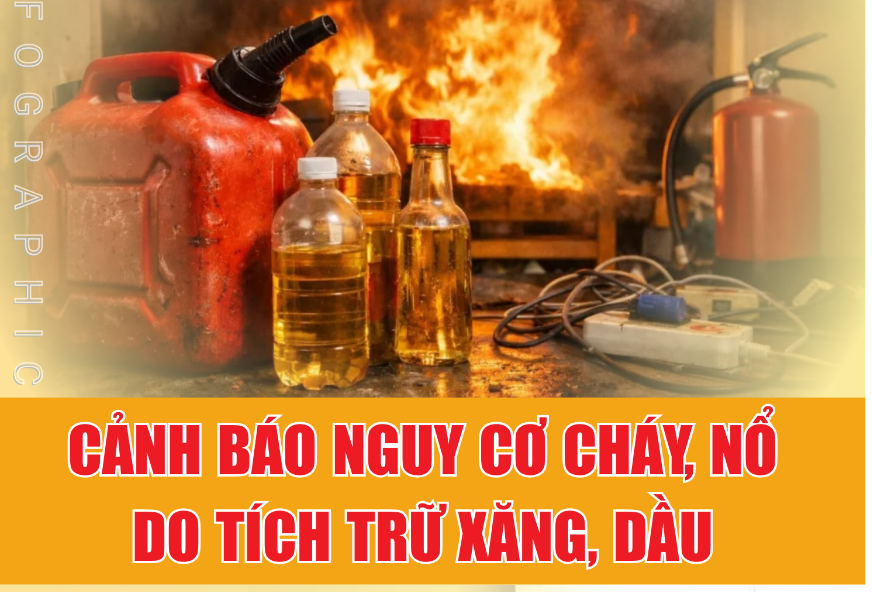 FOGRAPHIC

CẢNH BÁO NGUY CƠ CHÁY, NỔ DO TÍCH TRỮ XĂNG, DẦU